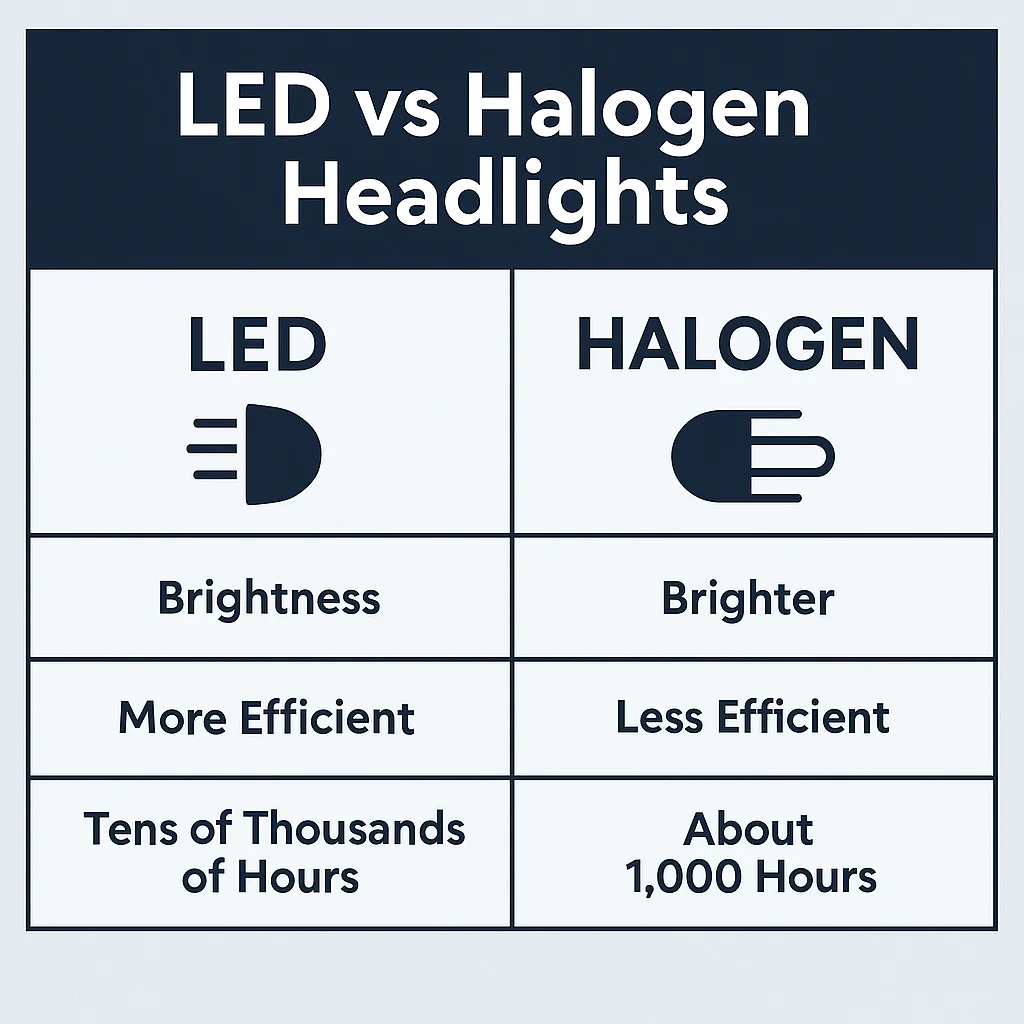 LED vs Halogen Headlights

| LED | HALOGEN |
|---|---|
| Brightness | Brighter |
| More Efficient | Less Efficient |
| Tens of Thousands of Hours | About 1,000 Hours |